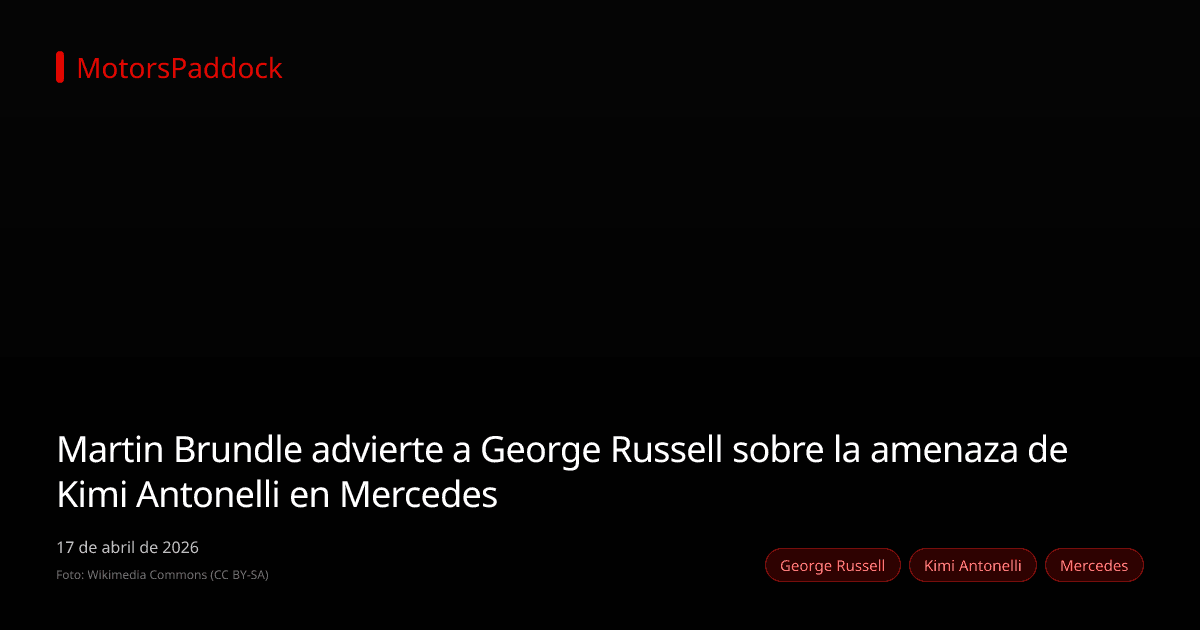 MotorsPaddock

Martin Brundle advierte a George Russell sobre la amenaza de Kimi Antonelli en Mercedes

17 de abril de 2026

Foto: Wikimedia Commons (CC BY-SA)

George Russell
Kimi Antonelli
Mercedes