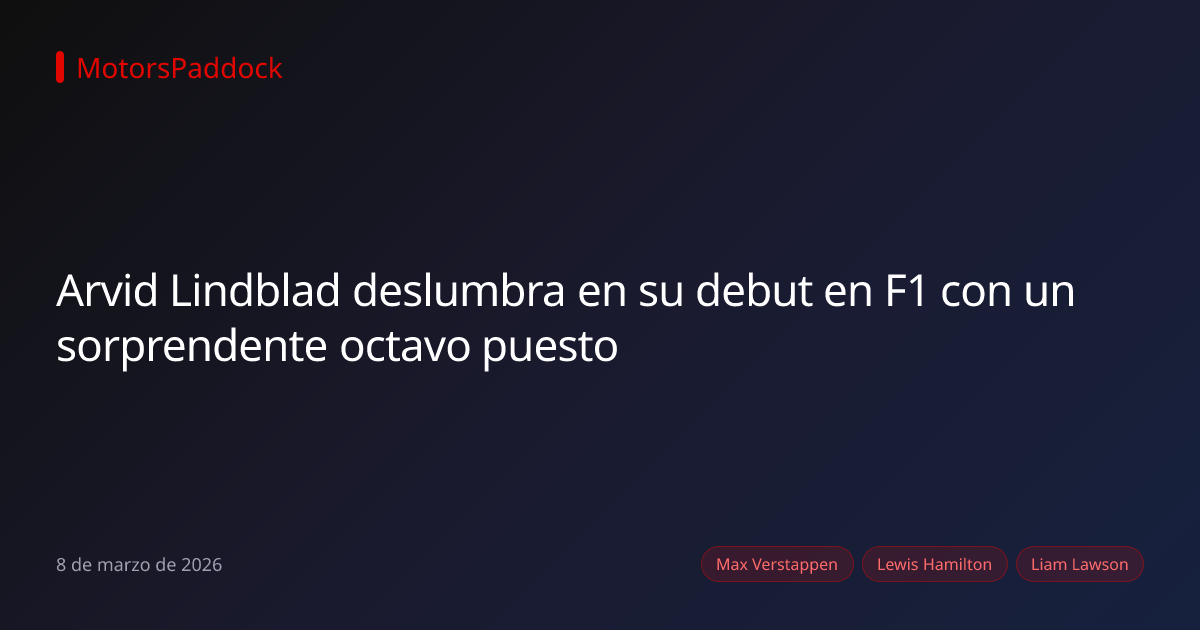 MotorsPaddock

Arvid Lindblad deslumbra en su debut en F1 con un sorprendente octavo puesto

8 de marzo de 2026

Max Verstappen

Lewis Hamilton

Liam Lawson