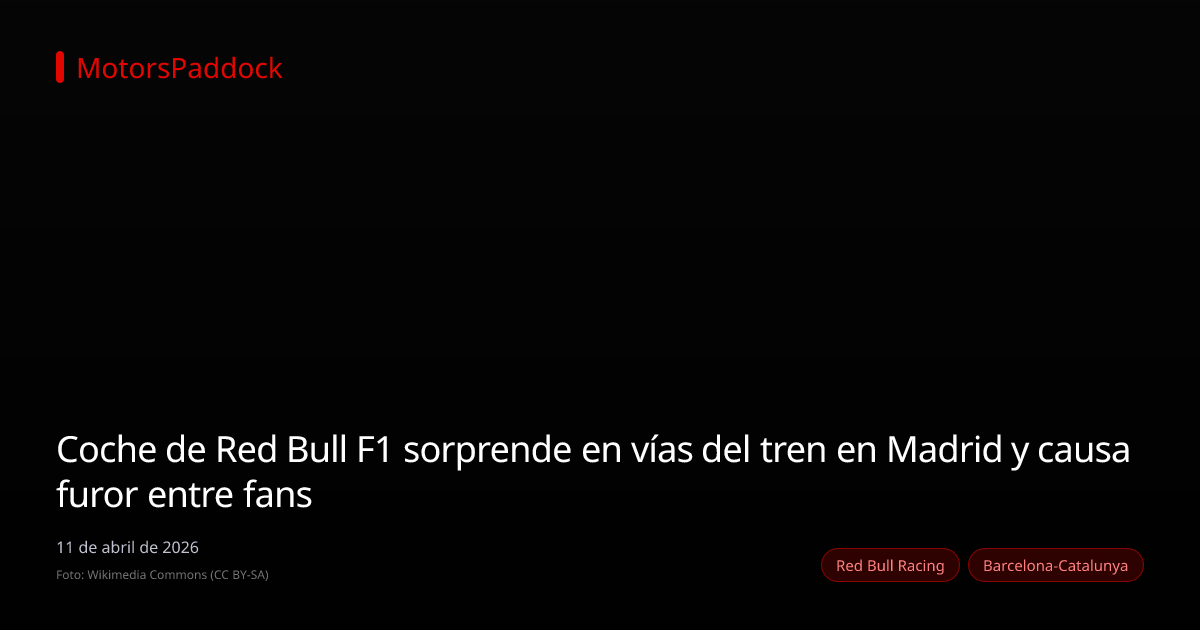 MotorsPaddock

Coche de Red Bull F1 sorprende en vías del tren en Madrid y causa furor entre fans

11 de abril de 2026

Foto: Wikimedia Commons (CC BY-SA)

Red Bull Racing

Barcelona-Catalunya