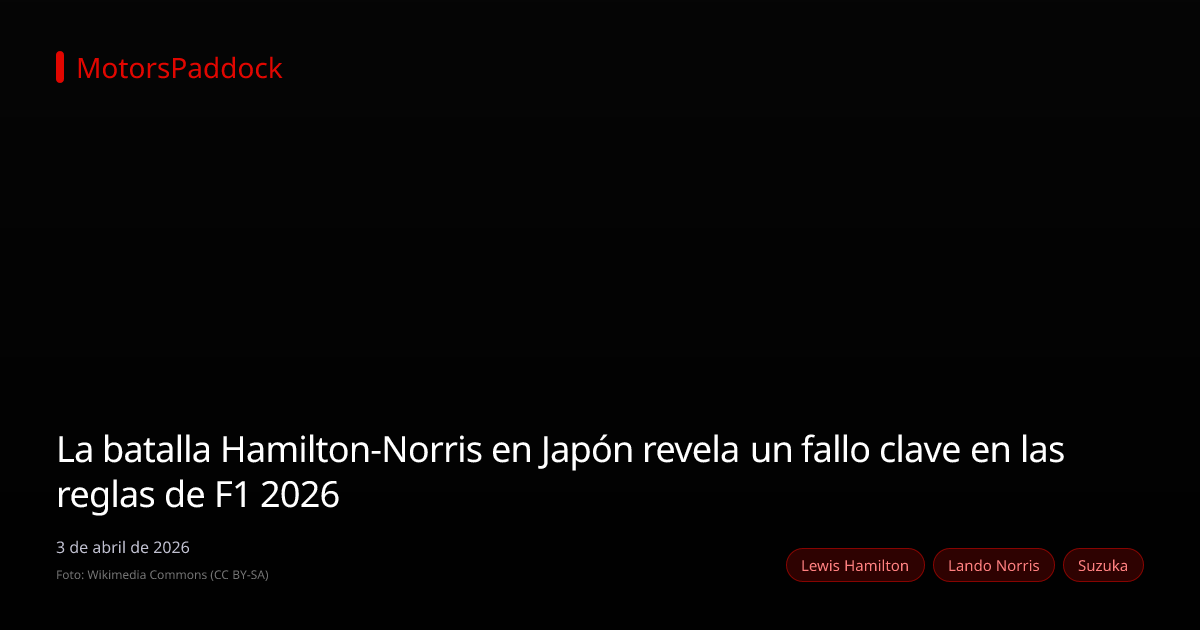 MotorsPaddock

La batalla Hamilton-Norris en Japón revela un fallo clave en las reglas de F1 2026

3 de abril de 2026

Foto: Wikimedia Commons (CC BY-SA)

Lewis Hamilton
Lando Norris
Suzuka